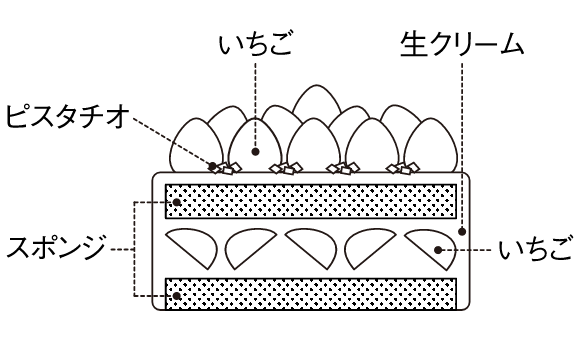 いちご
生クリーム
ピスタチオ
スポンジ
いちご